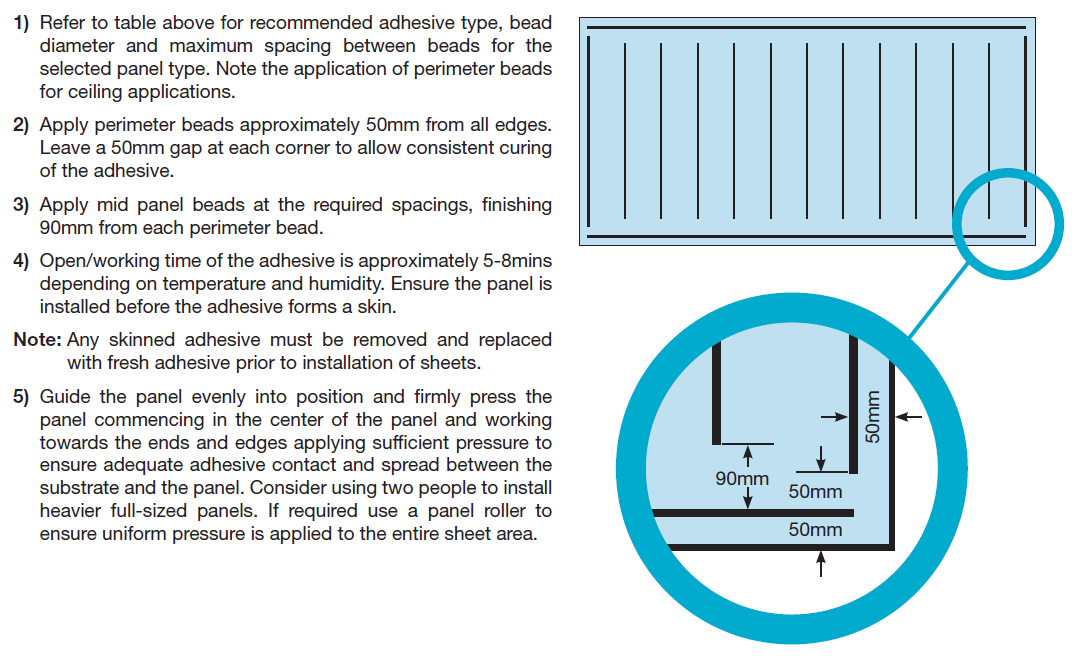 1) Refer to table above for recommended adhesive type, bead diameter and maximum spacing between beads for the selected panel type. Note the application of perimeter beads for ceiling applications.

2) Apply perimeter beads approximately 50mm from all edges. Leave a 50mm gap at each corner to allow consistent curing of the adhesive.

3) Apply mid panel beads at the required spacings, finishing 90mm from each perimeter bead.

4) Open/working time of the adhesive is approximately 5-8mins depending on temperature and humidity. Ensure the panel is installed before the adhesive forms a skin.

Note: Any skinned adhesive must be removed and replaced with fresh adhesive prior to installation of sheets.

5) Guide the panel evenly into position and firmly press the panel commencing in the center of the panel and working towards the ends and edges applying sufficient pressure to ensure adequate adhesive contact and spread between the substrate and the panel. Consider using two people to install heavier full-sized panels. If required use a panel roller to ensure uniform pressure is applied to the entire sheet area.

50mm

90mm

50mm

50mm