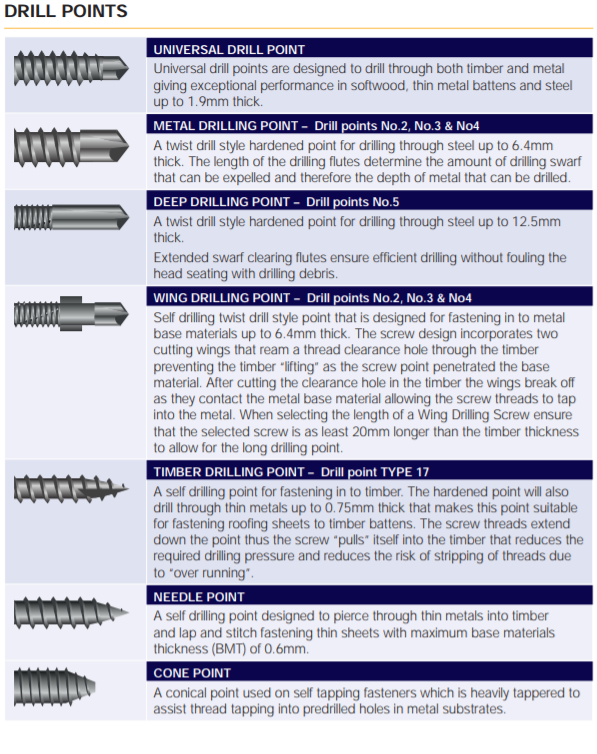 DRILL POINTS

UNIVERSAL DRILL POINT
Universal drill points are designed to drill through both timber and metal giving exceptional performance in softwood, thin metal battens and steel up to 1.9mm thick.

METAL DRILLING POINT – Drill points No.2, No.3 & No4
A twist drill style hardened point for drilling through steel up to 6.4mm thick. The length of the drilling flutes determine the amount of drilling swarf that can be expelled and therefore the depth of metal that can be drilled.

DEEP DRILLING POINT – Drill points No.5
A twist drill style hardened point for drilling through steel up to 12.5mm thick.

Extended swarf clearing flutes ensure efficient drilling without fouling the head seating with drilling debris.

WING DRILLING POINT – Drill points No.2, No.3 & No4
Self drilling twist drill style point that is designed for fastening in to metal base materials up to 6.4mm thick. The screw design incorporates two cutting wings that ream a thread clearance hole through the timber preventing the timber "lifting" as the screw point penetrated the base material. After cutting the clearance hole in the timber the wings break off as they contact the metal base material allowing the screw threads to tap into the metal. When selecting the length of a Wing Drilling Screw ensure that the selected screw is as least 20mm longer than the timber thickness to allow for the long drilling point.

TIMBER DRILLING POINT – Drill point TYPE 17
A self drilling point for fastening in to timber. The hardened point will also drill through thin metals up to 0.75mm thick that makes this point suitable for fastening roofing sheets to timber battens. The screw threads extend down the point thus the screw "pulls" itself into the timber that reduces the required drilling pressure and reduces the risk of stripping of threads due to "over running".

NEEDLE POINT
A self drilling point designed to pierce through thin metals into timber and lap and stitch fastening thin sheets with maximum base materials thickness (BMT) of 0.6mm.

CONE POINT
A conical point used on self tapping fasteners which is heavily tappered to assist thread tapping into predrilled holes in metal substrates.