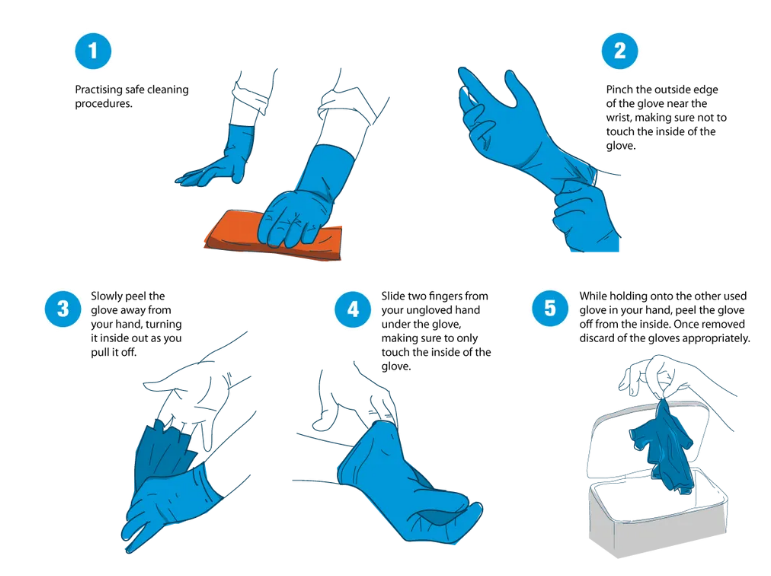 1

Practising safe cleaning procedures.

2

Pinch the outside edge of the glove near the wrist, making sure not to touch the inside of the glove.

3

Slowly peel the glove away from your hand, turning it inside out as you pull it off.

4

Slide two fingers from your ungloved hand under the glove, making sure to only touch the inside of the glove.

5

While holding onto the other used glove in your hand, peel the glove off from the inside. Once removed discard of the gloves appropriately.